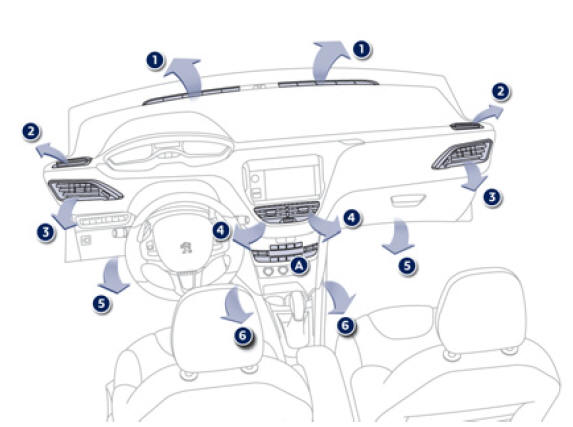 1
1
2
2
3
3
4
4
A
5
5
6
6