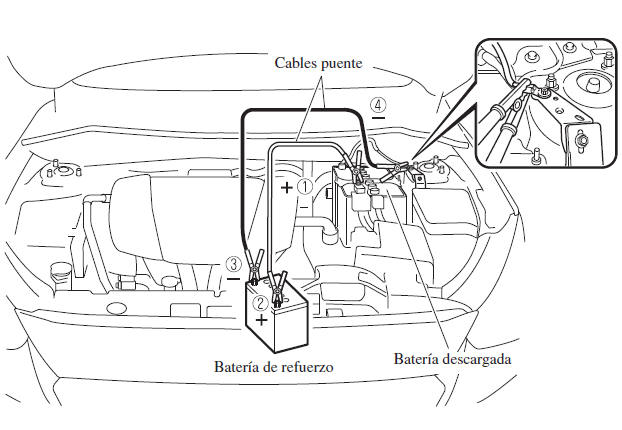 Cables puente

④
−

+ ①

③
−

②
+

Batería de refuerzo

Batería descargada