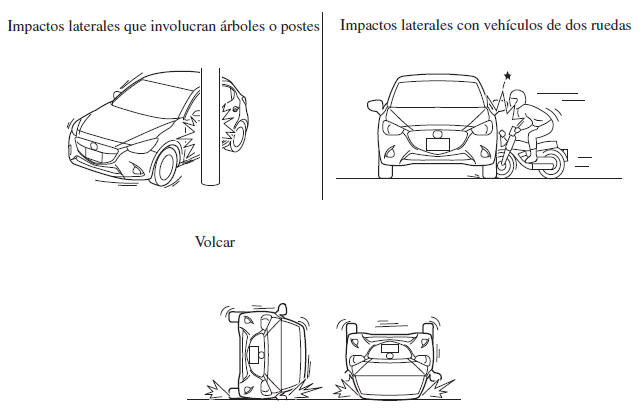 Impactos laterales que involucran árboles o postes

Impactos laterales con vehículos de dos ruedas

Volcar